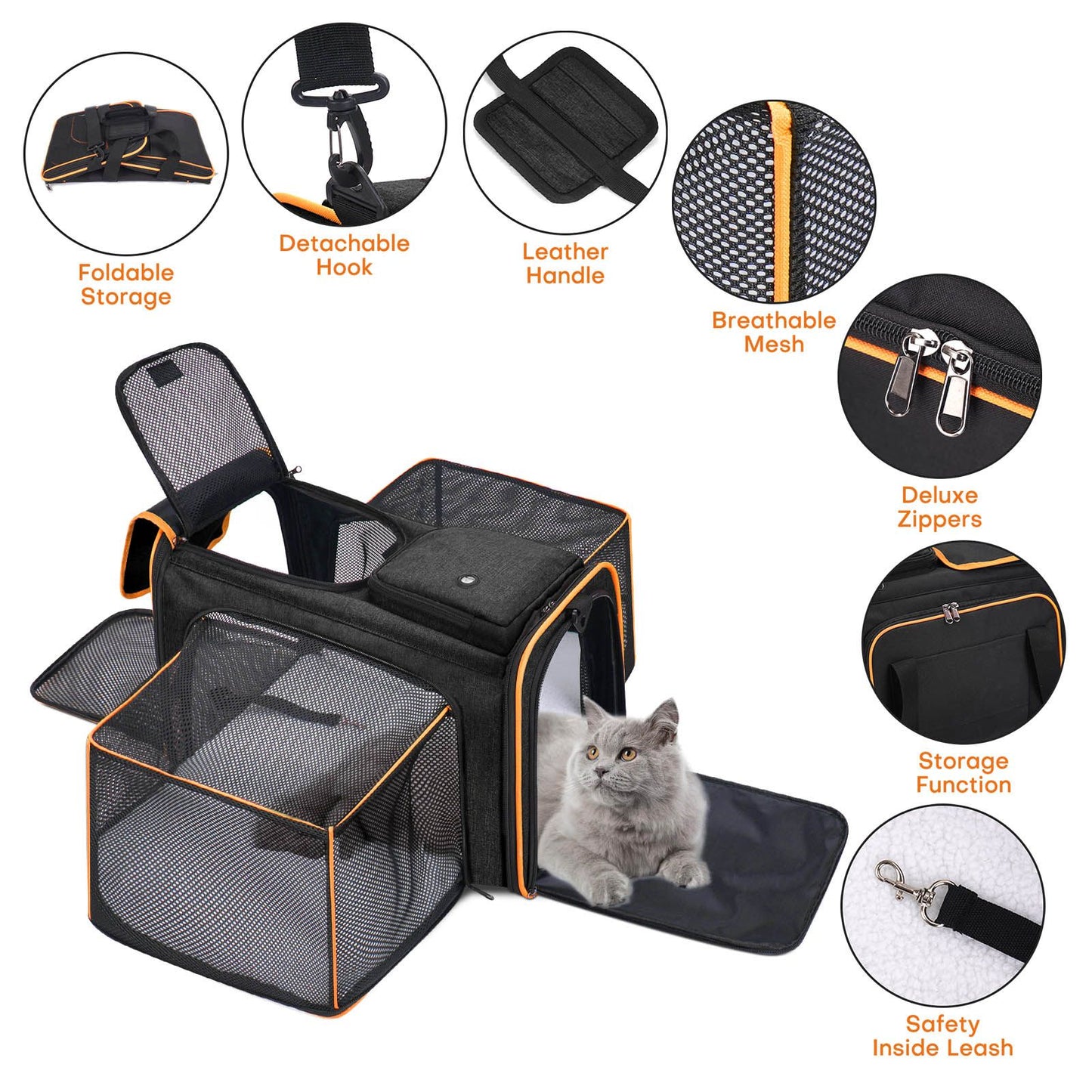 Foldable Storage

Detachable Hook

Leather Handle

Breathable Mesh

Deluxe Zippers

Storage Function

Safety Inside Leash