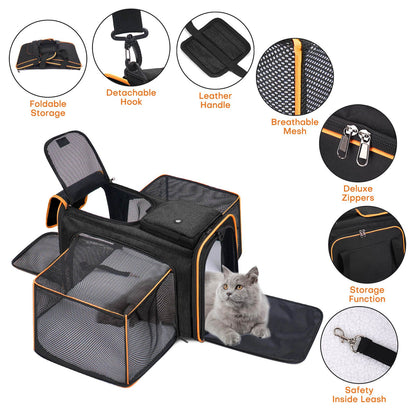 Foldable Storage

Detachable Hook

Leather Handle

Breathable Mesh

Deluxe Zippers

Storage Function

Safety Inside Leash